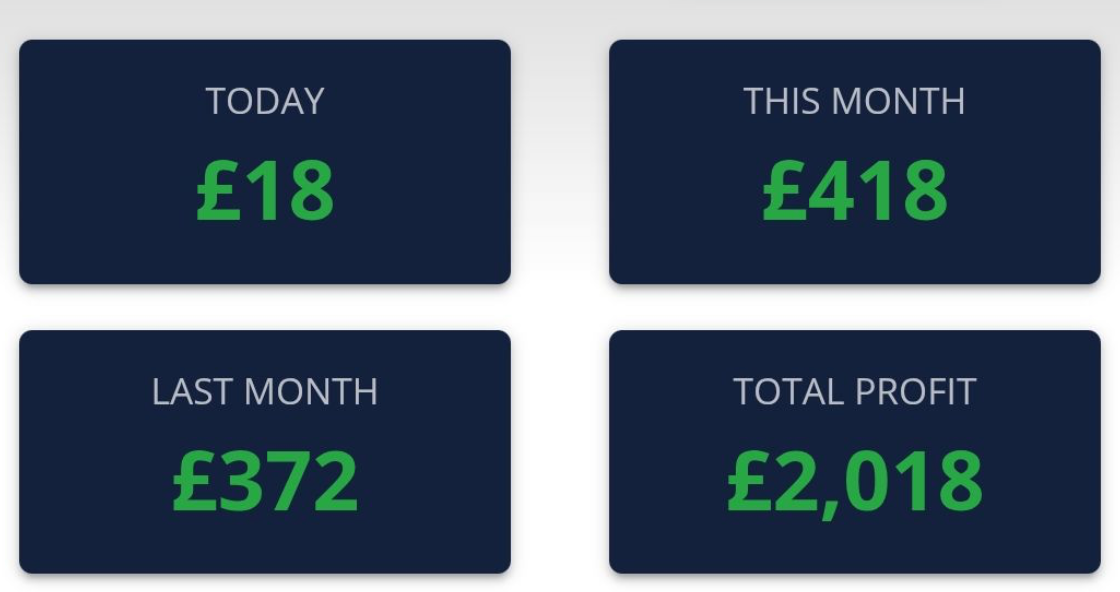 TODAY
£18

THIS MONTH
£418

LAST MONTH
£372

TOTAL PROFIT
£2,018